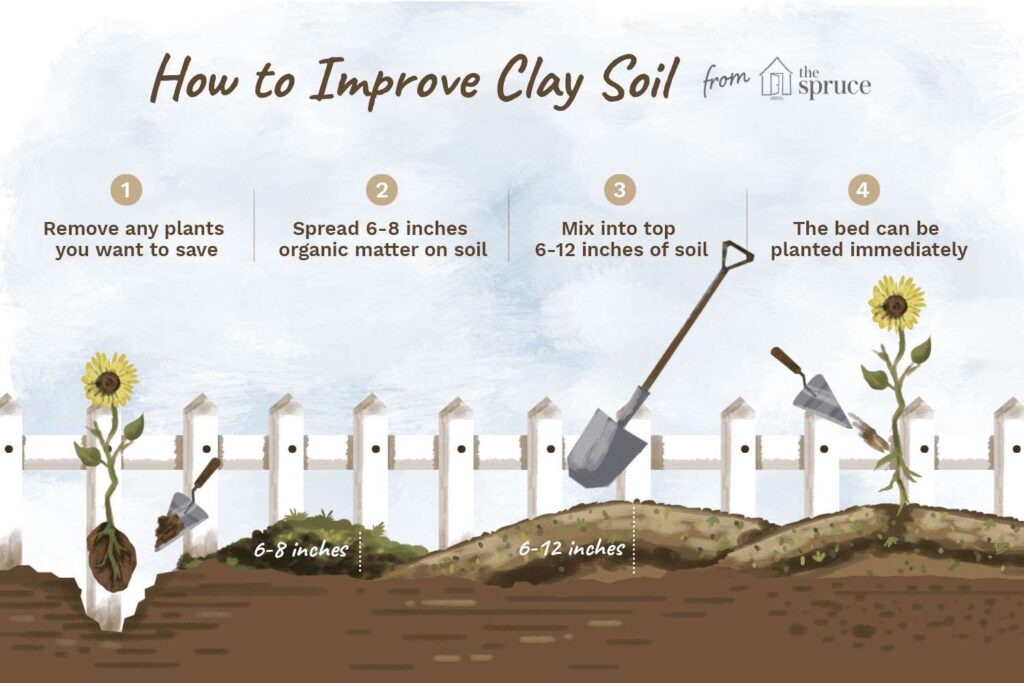 How to Improve Clay Soil from the spruce

1
Remove any plants you want to save

2
Spread 6-8 inches organic matter on soil

3
Mix into top 6-12 inches of soil

4
The bed can be planted immediately

6-8 inches

6-12 inches