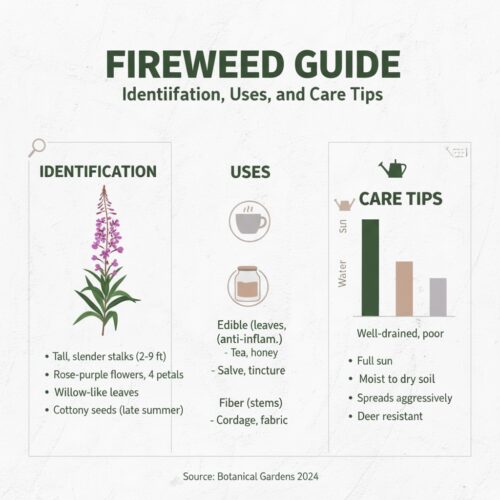 FIREWEED GUIDE
Identiifation, Uses, and Care Tips

IDENTIFICATION

• Tall, slender stalks (2-9 ft)
• Rose-purple flowers, 4 petals
• Willow-like leaves
• Cottony seeds (late summer)

USES

Edible (leaves, (anti-inflam.)
- Tea, honey
- Salve, tincture

Fiber (stems)
- Cordage, fabric

CARE TIPS

Sun
Water

Well-drained, poor

• Full sun
• Moist to dry soil
• Spreads aggressively
• Deer resistant

Source: Botanical Gardens 2024