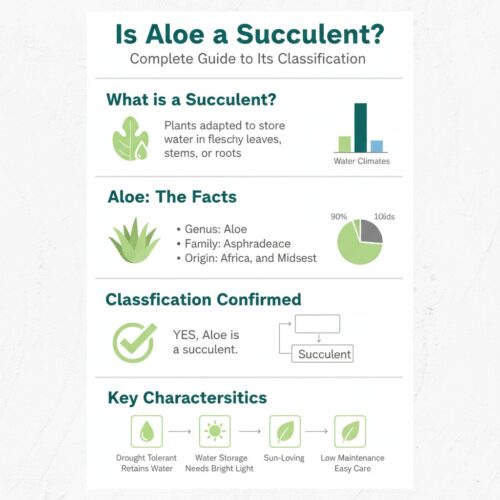 Is Aloe a Succulent?

Complete Guide to Its Classification

What is a Succulent?

Plants adapted to store water in fleschy leaves, stems, or roots

Water Climates

Aloe: The Facts

• Genus: Aloe
• Family: Asphradeace
• Origin: Africa, and Midsest

90%

10lids

Classfication Confirmed

YES, Aloe is a succulent.

Succulent

Key Charactersitics

Drought Tolerant Retains Water

Water Storage Needs Bright Light

Sun-Loving

Low Maintenance Easy Care